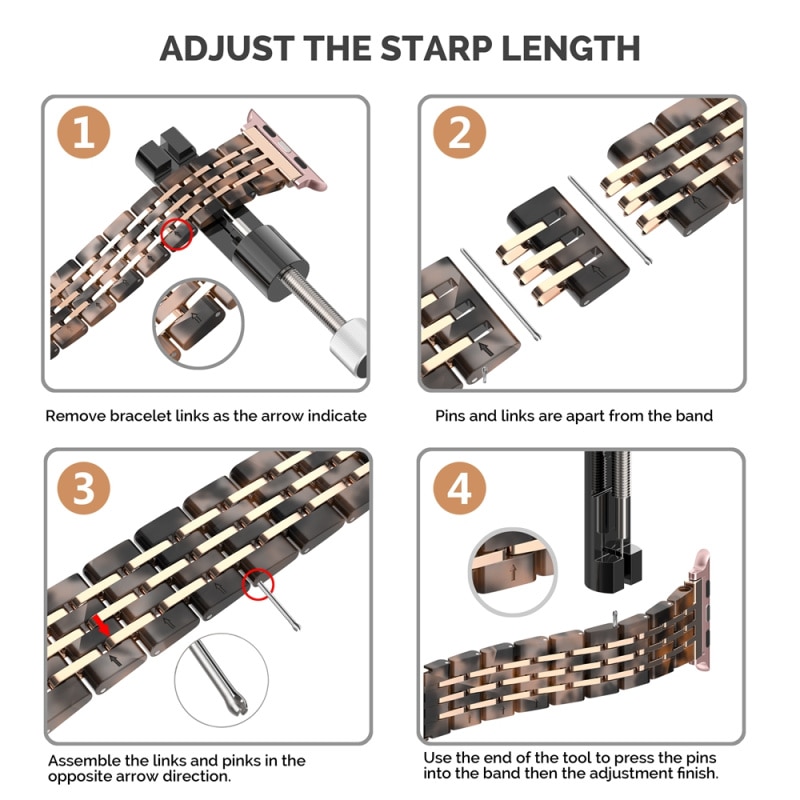 ADJUST THE STARP LENGTH

1

Remove bracelet links as the arrow indicate

2

Pins and links are apart from the band

3

Assemble the links and pinks in the opposite arrow direction.

4

Use the end of the tool to press the pins into the band then the adjustment finish.